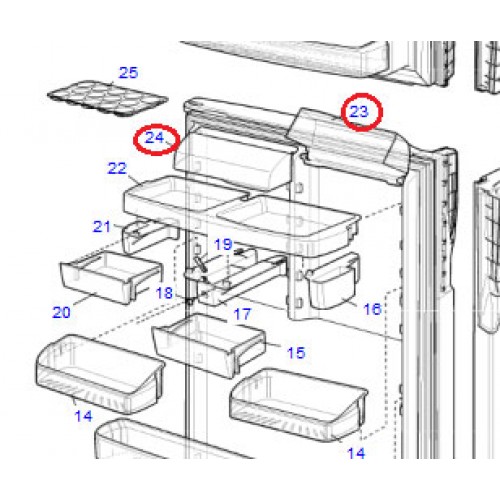 25
23
24
22
21
19
20
18
17
16
15
14
14