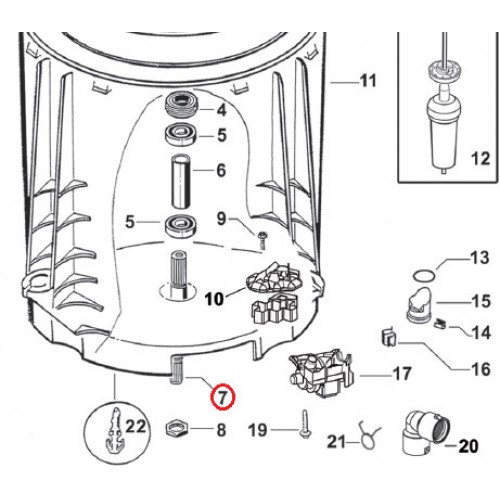 11
4
5
6
12
5
9
13
10
15
14
16
17
7
22
8
19
21
20