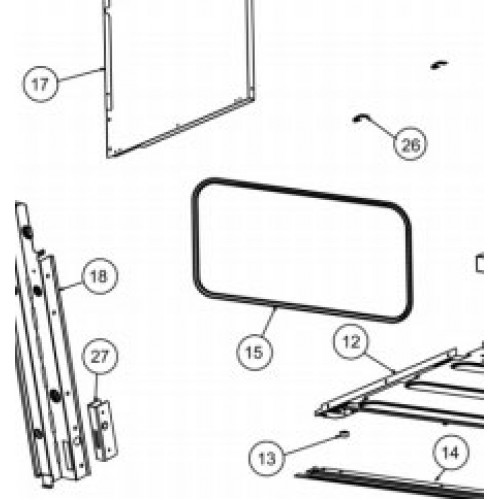 17

26

18

15

12

27

13

14