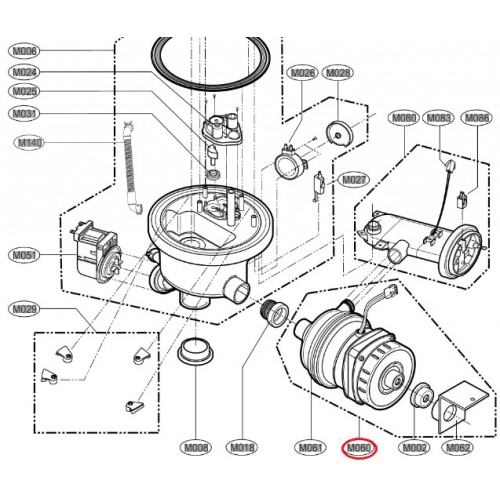 M006
M024
M025
M031
M140
M026
M028
M080
M083
M086
M027
M051
M029
M008
M018
M061
M060
M002
M062