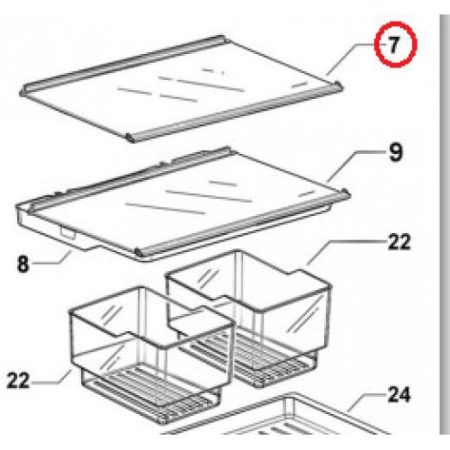 7
9
8
22
22
24