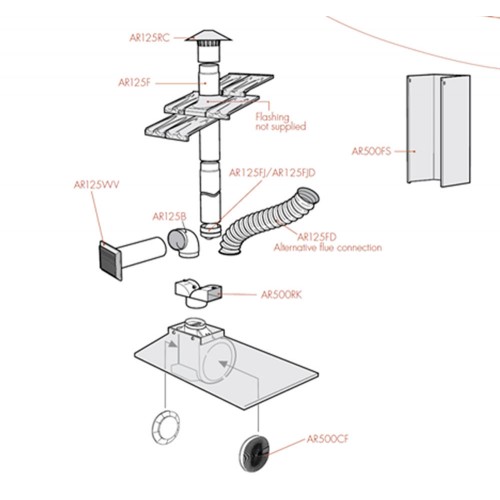 AR125RC

AR125F

Flashing not supplied

AR500FS

AR125FJ/AR125FJD

AR125WV

AR125B

AR125FD Alternative flue connection

AR500RK

AR500CF